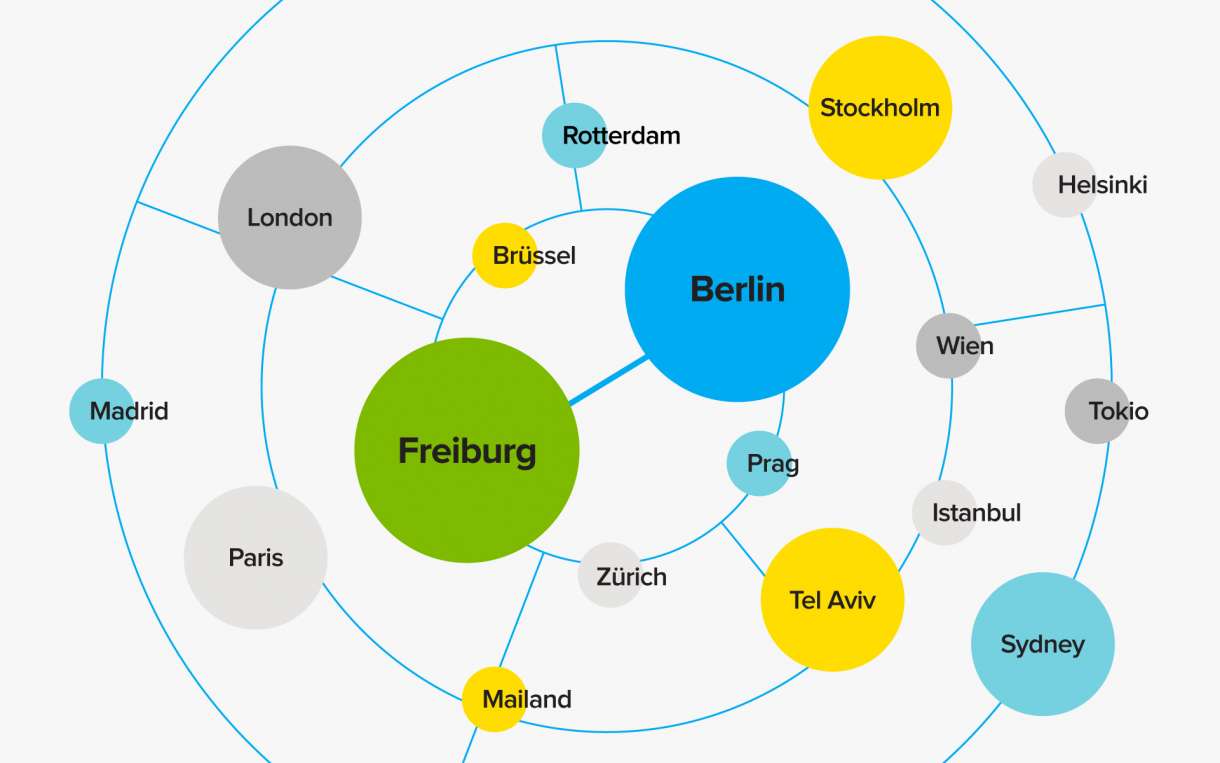 Stockholm
Rotterdam
Helsinki
London
Brüssel
Berlin
Wien
Madrid
Tokio
Freiburg
Prag
Istanbul
Paris
Zürich
Tel Aviv
Sydney
Mailand